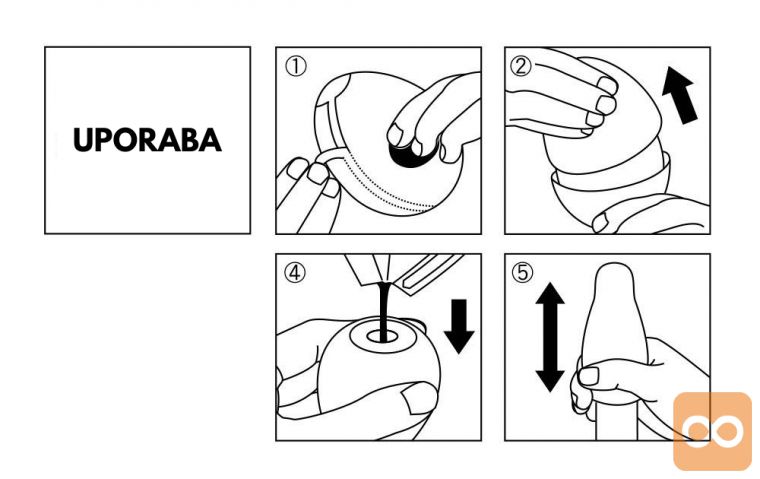 UPORABA

①

②

④

⑤