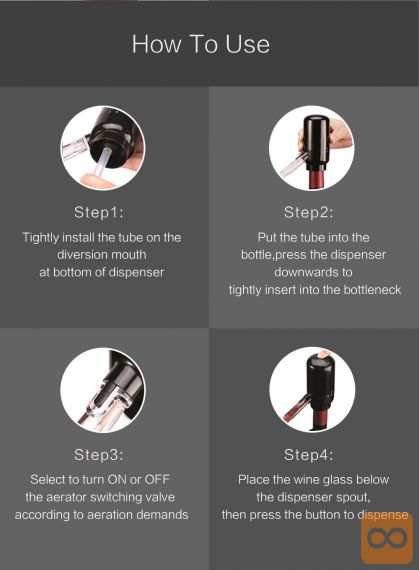 How To Use

Step1:

Tightly install the tube on the diversion mouth at bottom of dispenser

Step2:

Put the tube into the bottle,press the dispenser downwards to tightly insert into the bottleneck

Step3:

Select to turn ON or OFF the aerator switching valve according to aeration demands

Step4:

Place the wine glass below the dispenser spout, then press the button to dispense