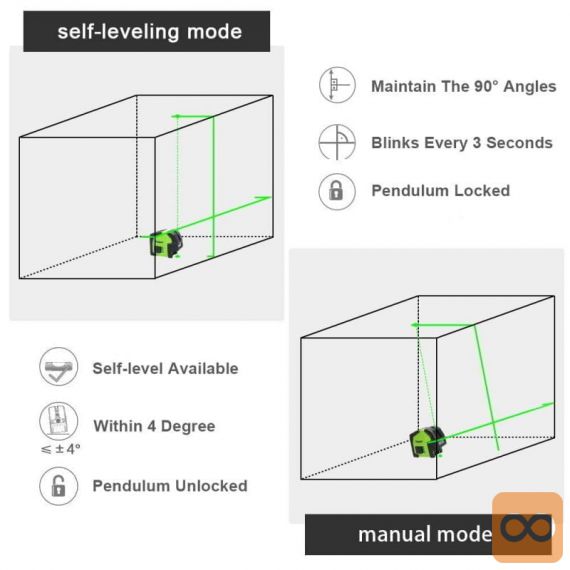 self-leveling mode

Maintain The 90° Angles

Blinks Every 3 Seconds

Pendulum Locked

Self-level Available

Within 4 Degree

$\leqslant \pm 4°$

Pendulum Unlocked

manual mode